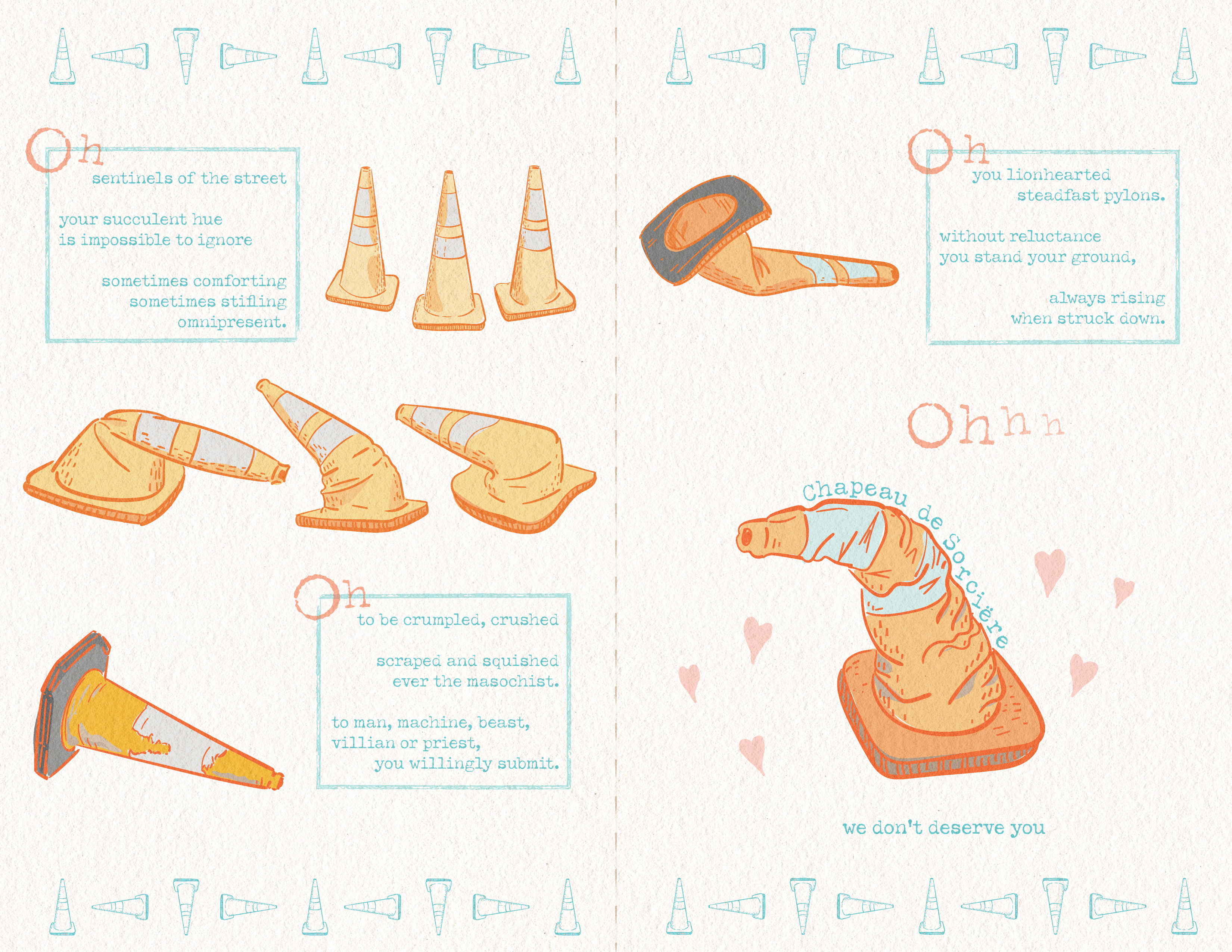 Oh
sentinels of the street

your succulent hue
is impossible to ignore

sometimes comforting
sometimes stifling
omnipresent.

Oh
to be crumpled, crushed

scraped and squished
ever the masochist.

to man, machine, beast,
villian or priest,
you willingly submit.

Oh
you lionhearted
steadfast pylons.

without reluctance
you stand your ground,

always rising
when struck down.

Ohhh

Chapeau de Sorcière

we don't deserve you